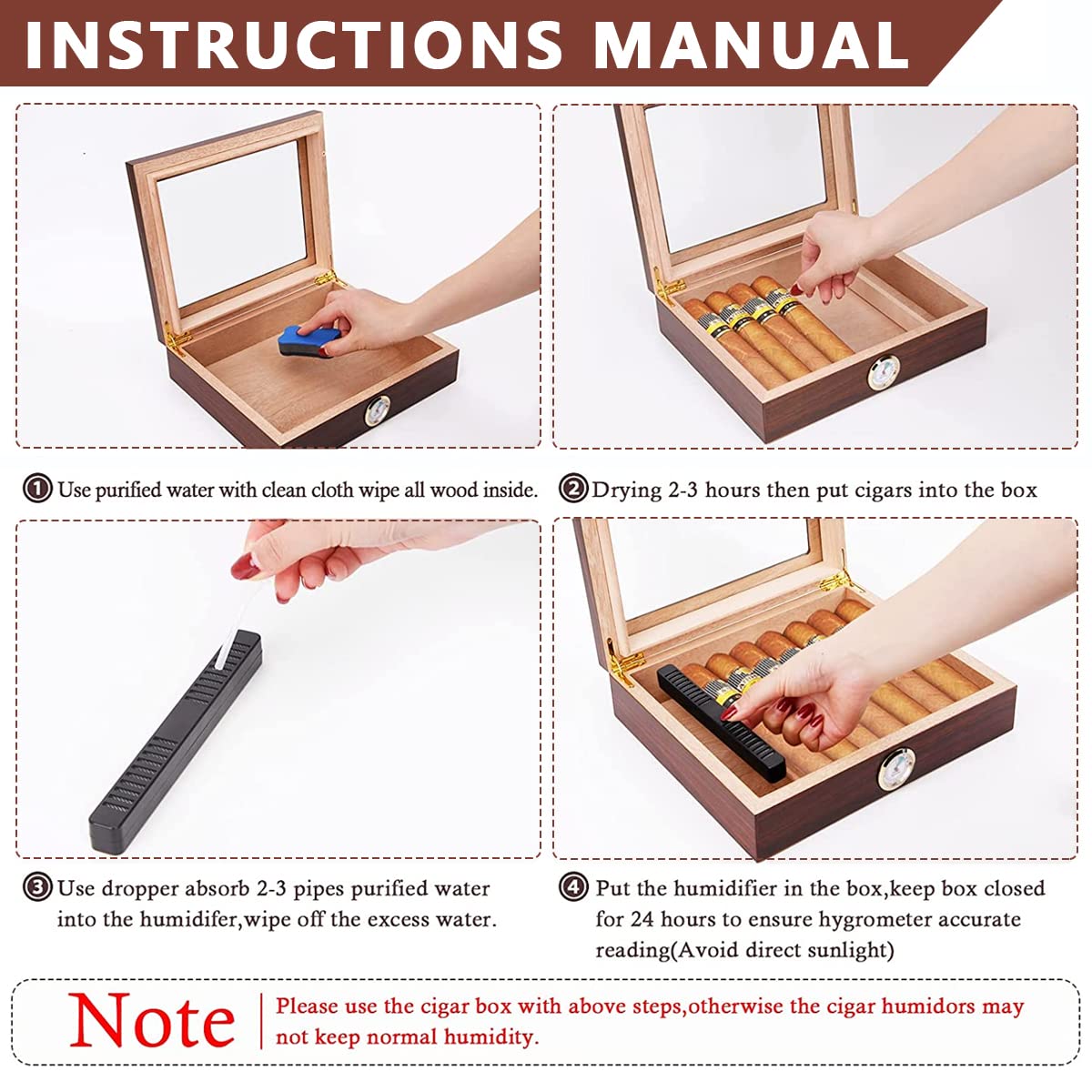 INSTRUCTIONS MANUAL

① Use purified water with clean cloth wipe all wood inside.

② Drying 2-3 hours then put cigars into the box

③ Use dropper absorb 2-3 pipes purified water into the humidifer,wipe off the excess water.

④ Put the humidifier in the box,keep box closed for 24 hours to ensure hygrometer accurate reading(Avoid direct sunlight)

Note

Please use the cigar box with above steps,otherwise the cigar humidors may not keep normal humidity.